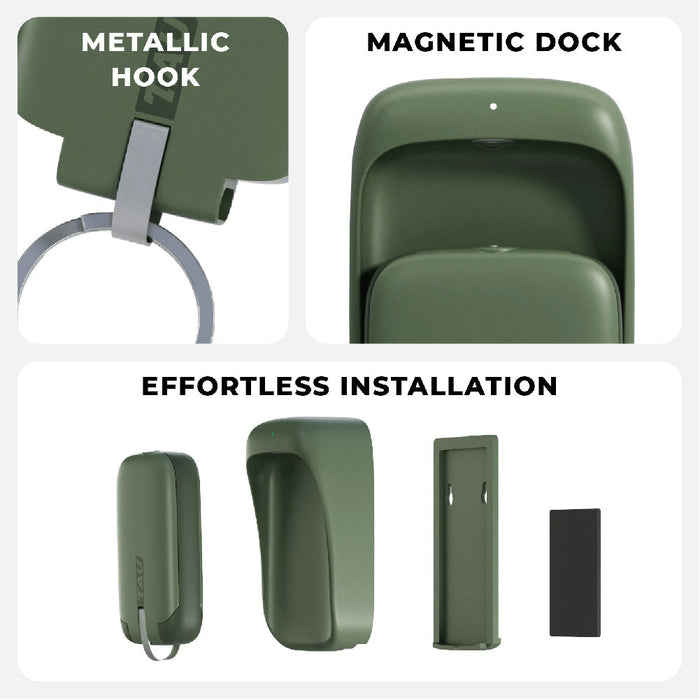 METALLIC HOOK

TAU

MAGNETIC DOCK

EFFORTLESS INSTALLATION

TAU