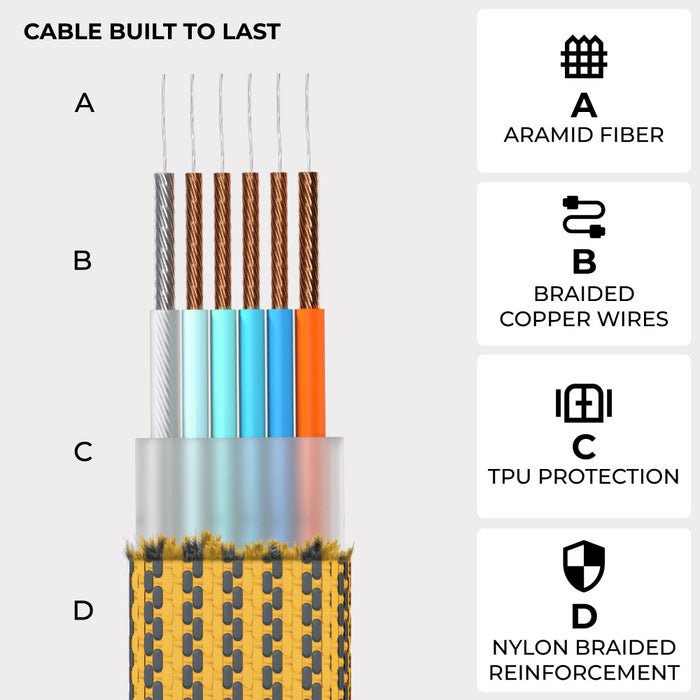 CABLE BUILT TO LAST

A

B

C

D

A
ARAMID FIBER

B
BRAIDED COPPER WIRES

C
TPU PROTECTION

D
NYLON BRAIDED REINFORCEMENT